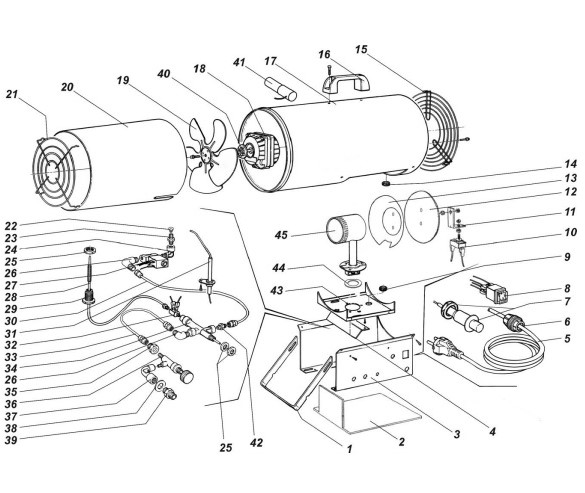 21
20
19
40
18
41
17
16
15
14
13
12
11
10
9
8
7
6
5
45
44
43
22
23
24
25
26
27
28
29
30
31
32
33
34
26
35
36
37
38
39
25
42
1
2
3
4