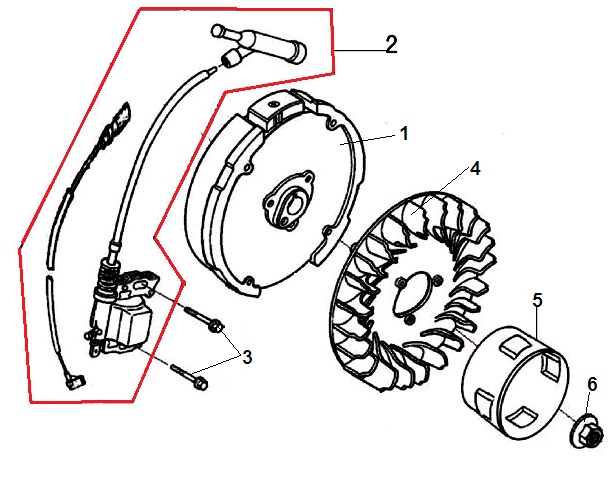 2
1
4
5
3
6